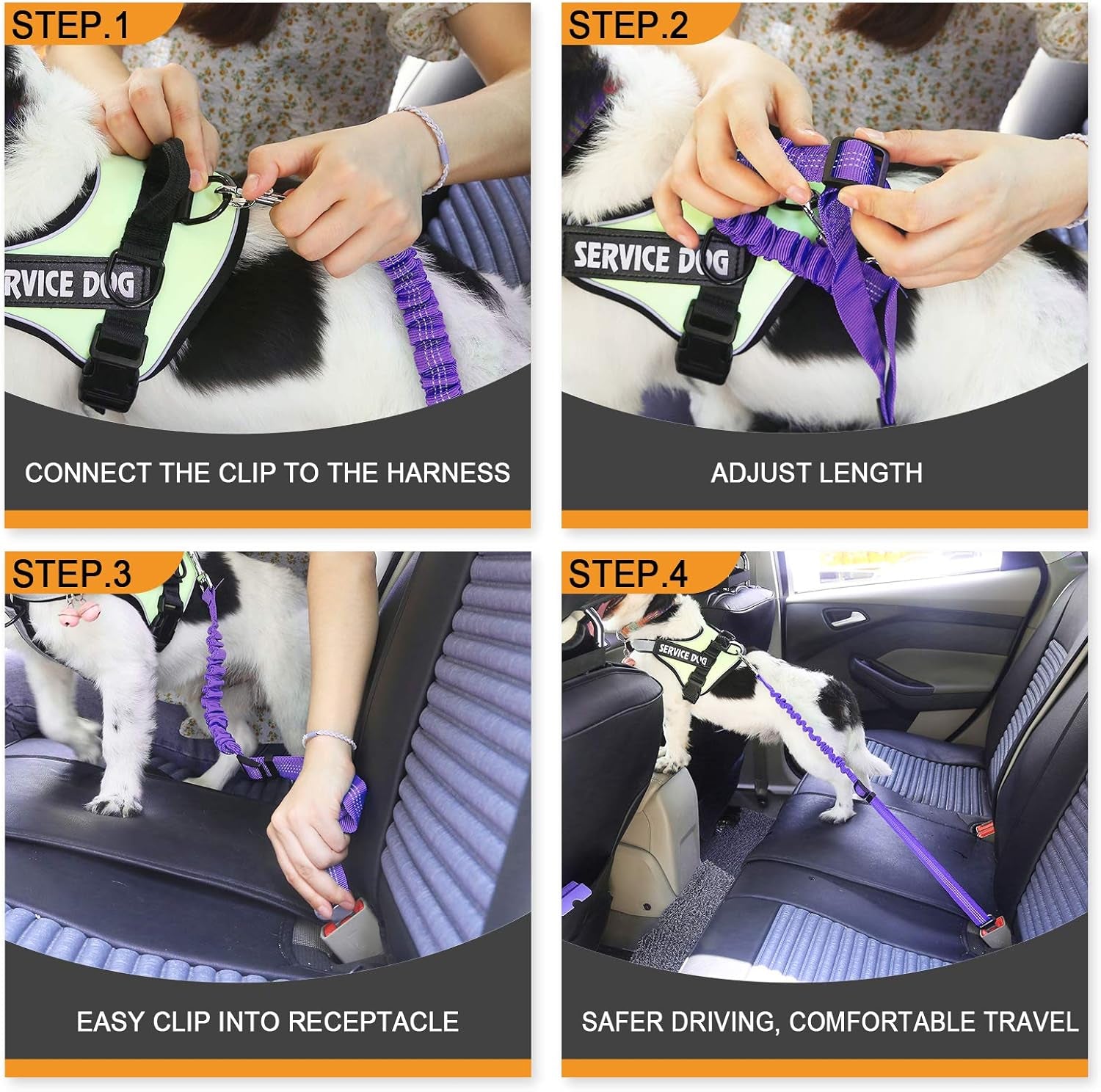 STEP.1

RVICE DOG

CONNECT THE CLIP TO THE HARNESS

STEP.2

SERVICE DOG

ADJUST LENGTH

STEP.3

EASY CLIP INTO RECEPTACLE

STEP.4

SERVICE DOG

SAFER DRIVING, COMFORTABLE TRAVEL